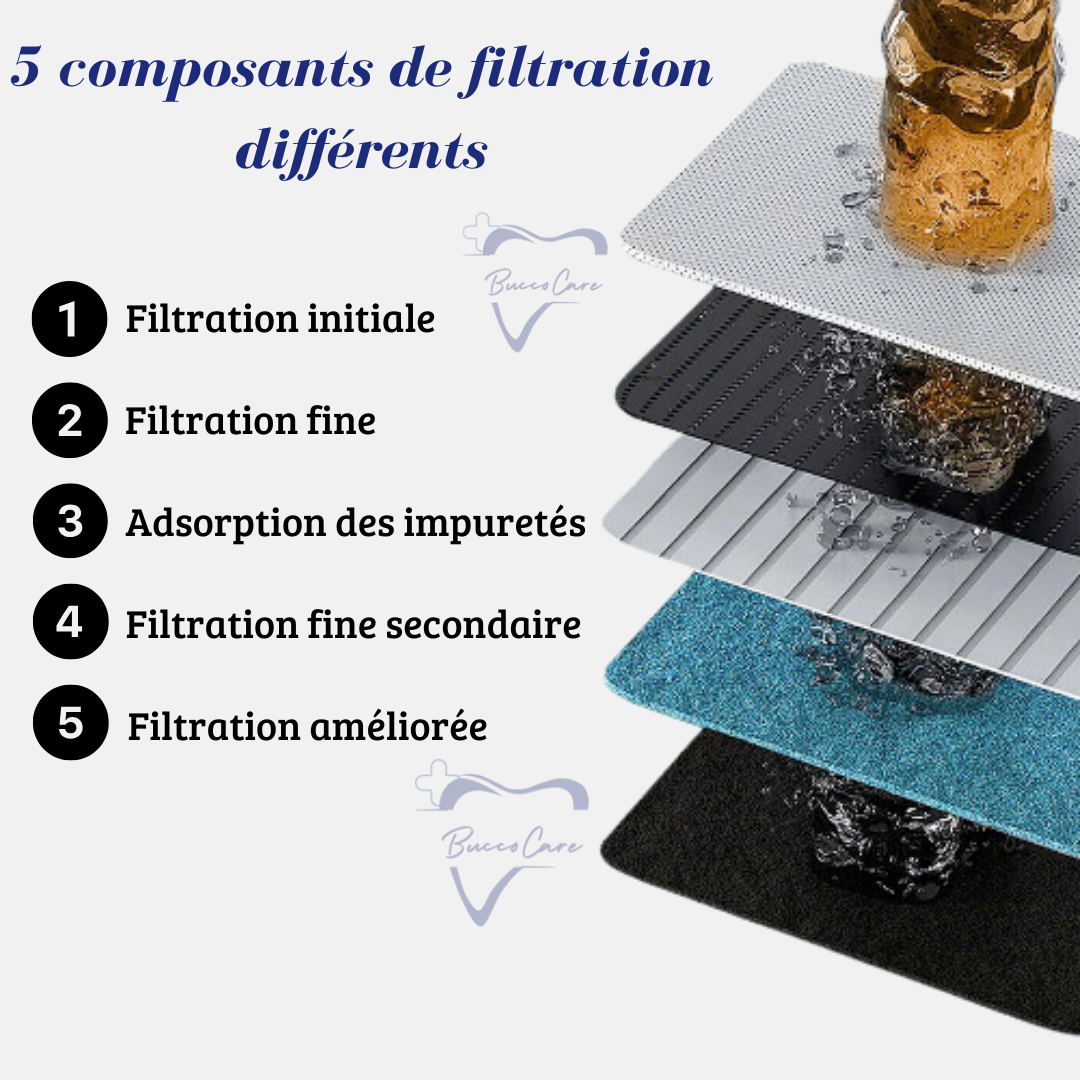 5 composants de filtration différents

BuccoCare

1 Filtration initiale

2 Filtration fine

3 Adsorption des impuretés

4 Filtration fine secondaire

5 Filtration améliorée

BuccoCare