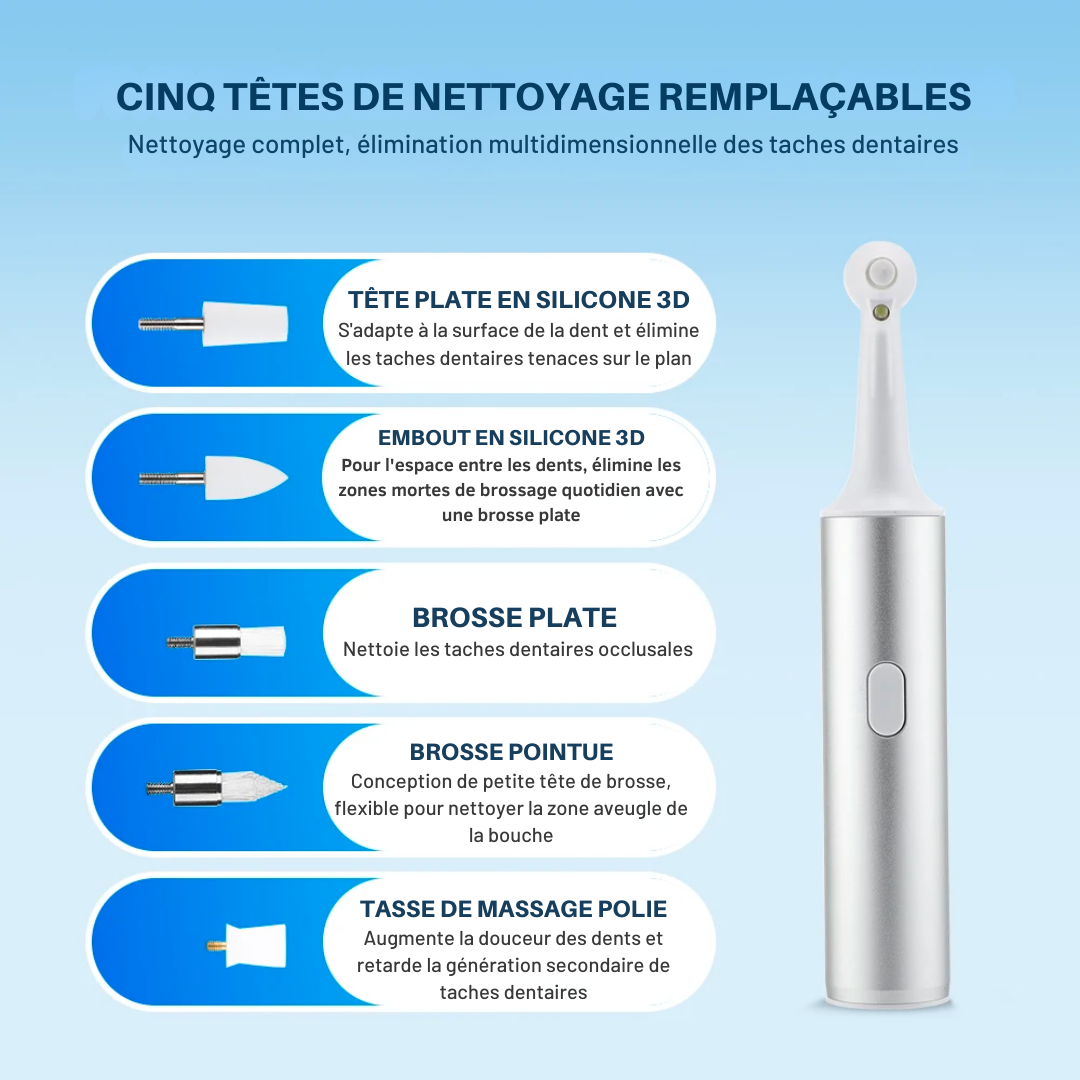 CINQ TÊTES DE NETTOYAGE REMPLAÇABLES
Nettoyage complet, élimination multidimensionnelle des taches dentaires

TÊTE PLATE EN SILICONE 3D
S'adapte à la surface de la dent et élimine les taches dentaires tenaces sur le plan

EMBOUT EN SILICONE 3D
Pour l'espace entre les dents, élimine les zones mortes de brossage quotidien avec une brosse plate

BROSSE PLATE
Nettoie les taches dentaires occlusales

BROSSE POINTUE
Conception de petite tête de brosse, flexible pour nettoyer la zone aveugle de la bouche

TASSE DE MASSAGE POLIE
Augmente la douceur des dents et retarde la génération secondaire de taches dentaires