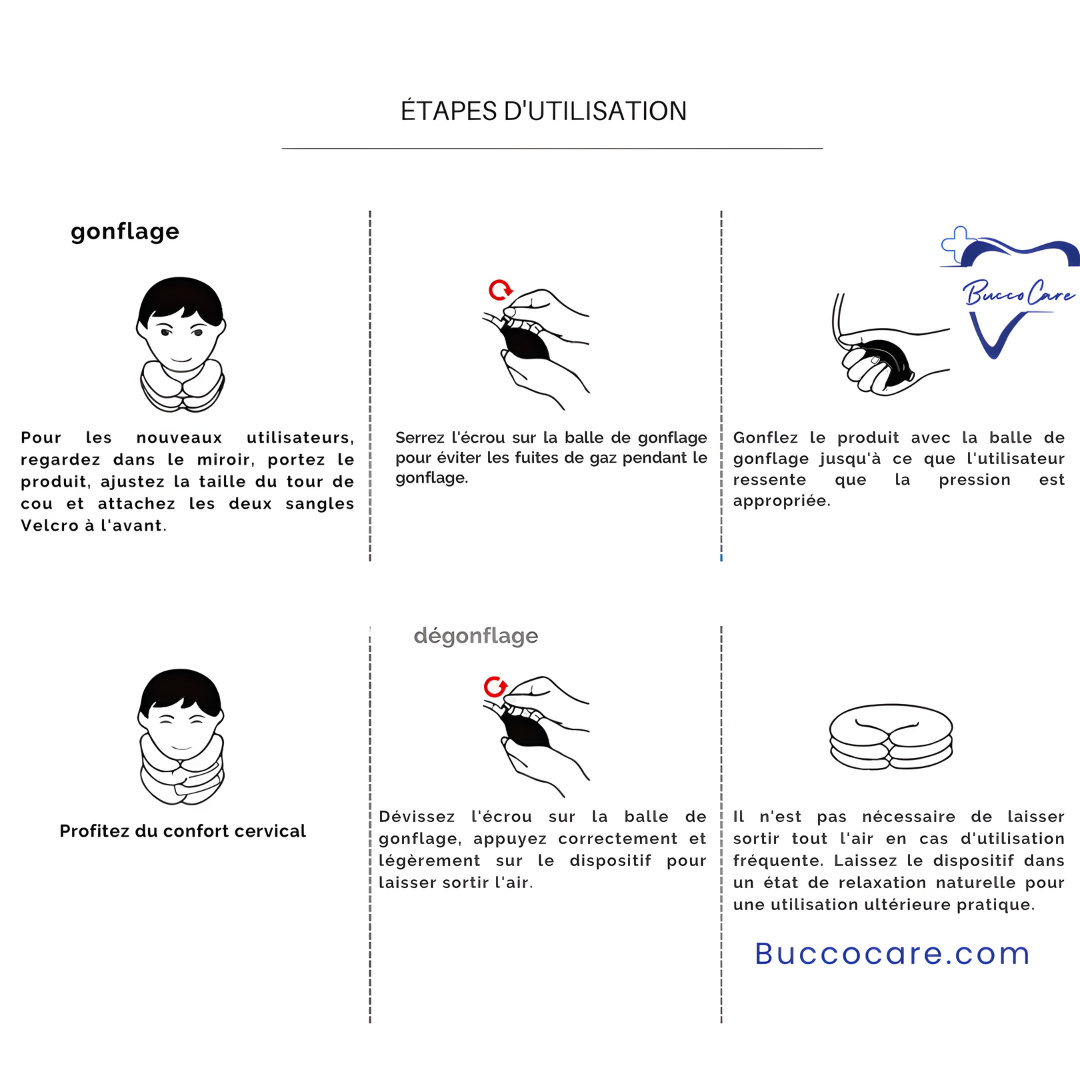 ÉTAPES D'UTILISATION

gonflage

Pour les nouveaux utilisateurs, regardez dans le miroir, portez le produit, ajustez la taille du tour de cou et attachez les deux sangles Velcro à l'avant.

Serrez l'écrou sur la balle de gonflage pour éviter les fuites de gaz pendant le gonflage.

BuccoCare

Gonflez le produit avec la balle de gonflage jusqu'à ce que l'utilisateur ressente que la pression est appropriée.

Profitez du confort cervical

dégonflage

Dévissez l'écrou sur la balle de gonflage, appuyez correctement et légèrement sur le dispositif pour laisser sortir l'air.

Il n'est pas nécessaire de laisser sortir tout l'air en cas d'utilisation fréquente. Laissez le dispositif dans un état de relaxation naturelle pour une utilisation ultérieure pratique.

Buccocare.com